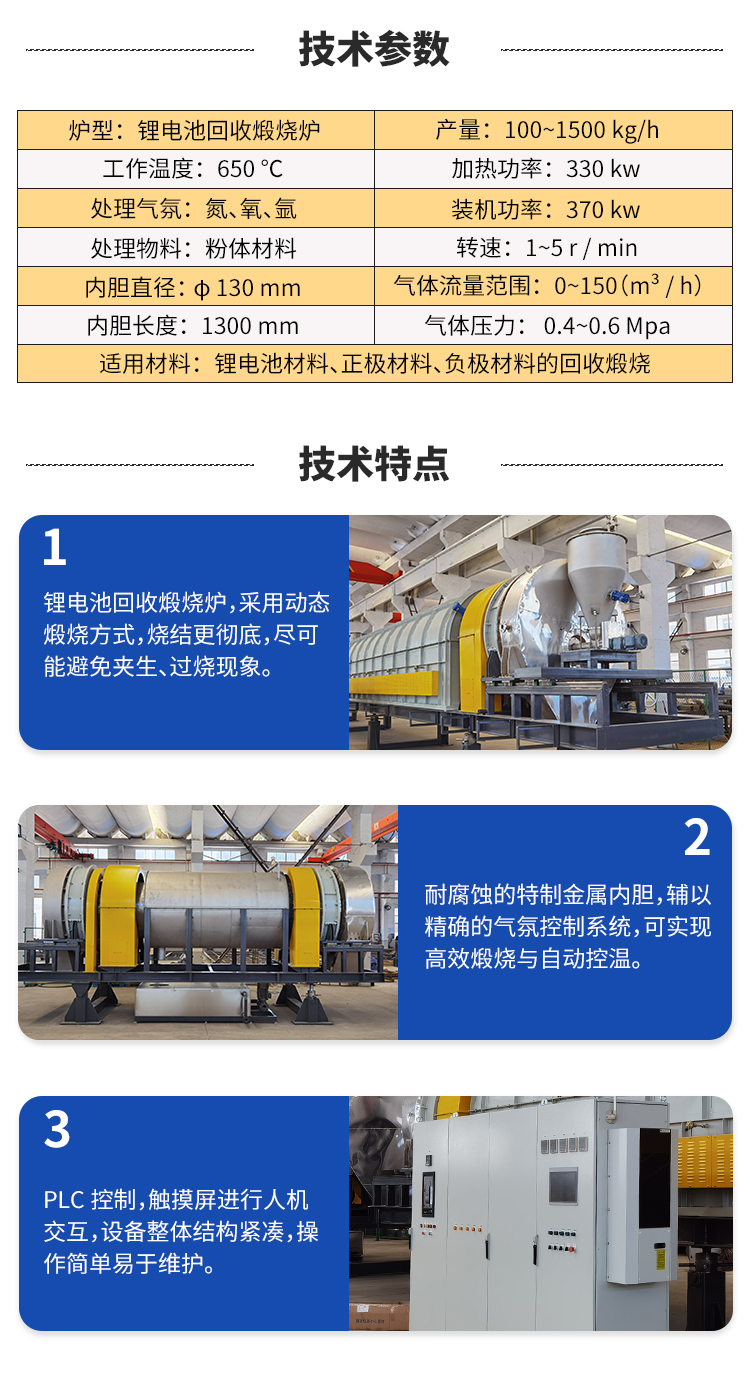 技术参数

| 炉型：锂电池回收煅烧炉 | 产量：100~1500 kg/h |
|---|---|
| 工作温度：650 °C | 加热功率：330 kw |
| 处理气氛：氮、氧、氩 | 装机功率：370 kw |
| 处理物料：粉体材料 | 转速：1~5 r / min |
| 内胆直径：ϕ 130 mm | 气体流量范围：0~150（$m^3$ / h） |
| 内胆长度：1300 mm | 气体压力：0.4~0.6 Mpa |
| 适用材料：锂电池材料、正极材料、负极材料的回收煅烧 | |

技术特点

1
锂电池回收煅烧炉，采用动态煅烧方式，烧结更彻底，尽可能避免夹生、过烧现象。

2
耐腐蚀的特制金属内胆，辅以精确的气氛控制系统，可实现高效煅烧与自动控温。

3
PLC 控制，触摸屏进行人机交互，设备整体结构紧凑，操作简单易于维护。