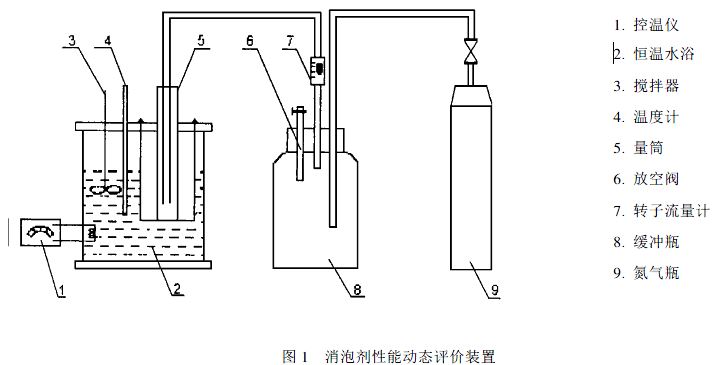 3
4
5
6
7
1
2
8
9

1. 控温仪
2. 恒温水浴
3. 搅拌器
4. 温度计
5. 量筒
6. 放空阀
7. 转子流量计
8. 缓冲瓶
9. 氮气瓶

图 1　消泡剂性能动态评价装置