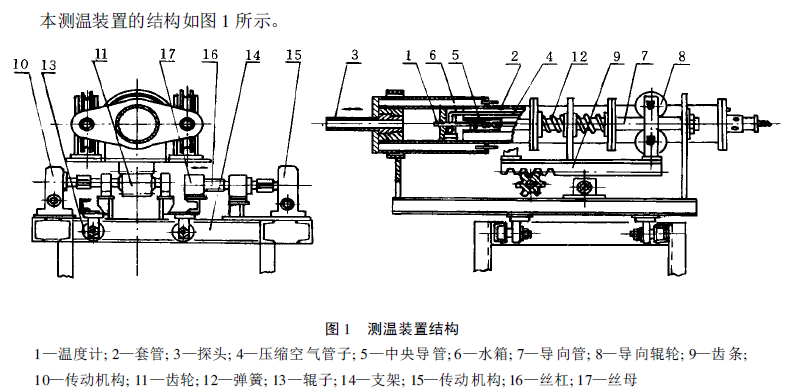 本测温装置的结构如图 1 所示。

10 13 11 17 16 14 15

3 1 6 5 2 4 12 9 7 8

图 1　测温装置结构

1—温度计; 2—套管; 3—探头; 4—压缩空气管子; 5—中央导管; 6—水箱; 7—导向管; 8—导向辊轮; 9—齿条; 10—传动机构; 11—齿轮; 12—弹簧; 13—辊子; 14—支架; 15—传动机构; 16—丝杠; 17—丝母